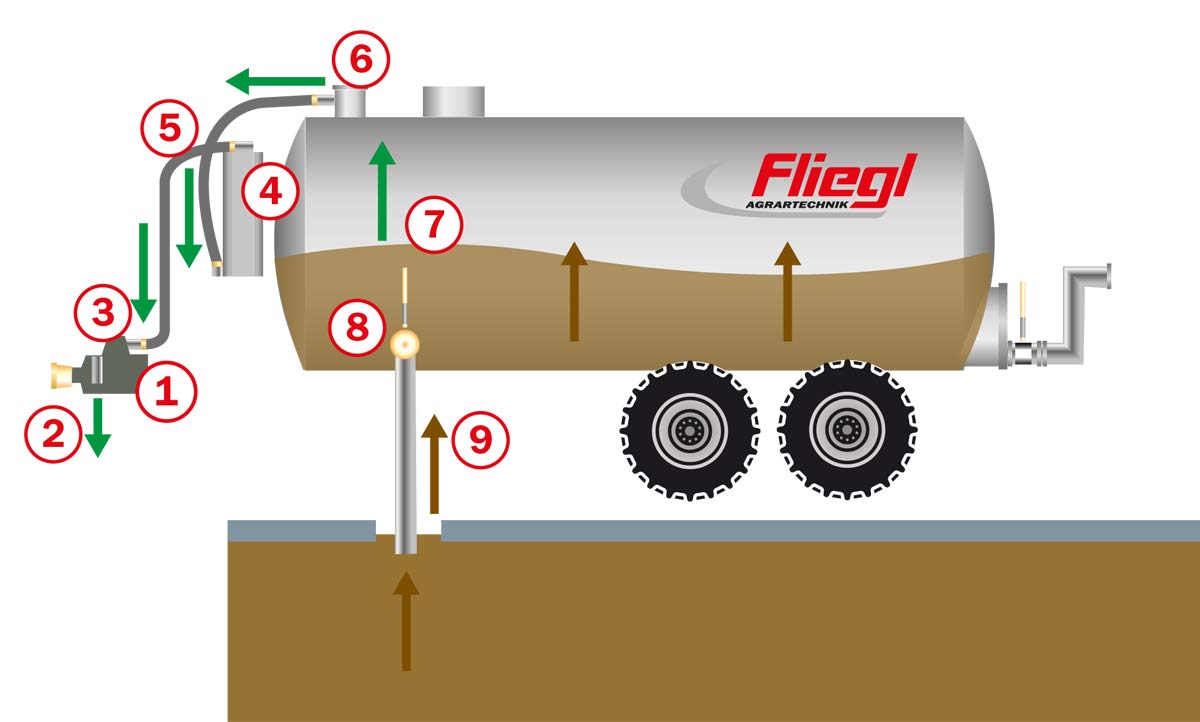 6
5
4
Fliegl
AGRARTECHNIK
7
3
8
1
2
9